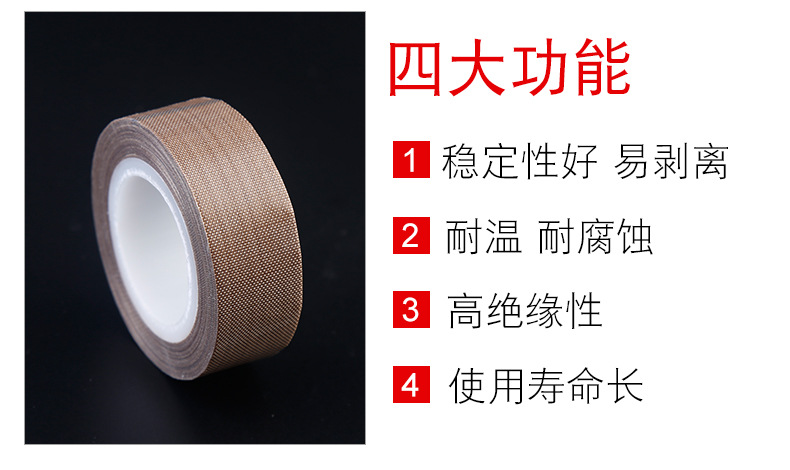 四大功能

1 稳定性好 易剥离

2 耐温 耐腐蚀

3 高绝缘性

4 使用寿命长